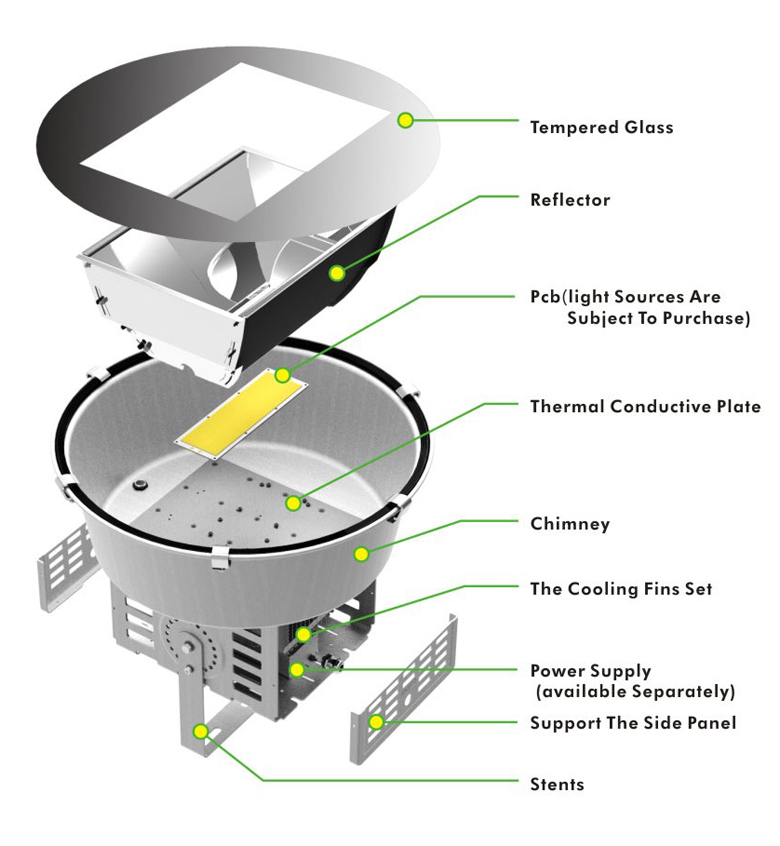 Tempered Glass

Reflector

Pcb(light Sources Are Subject To Purchase)

Thermal Conductive Plate

Chimney

The Cooling Fins Set

Power Supply (available Separately)

Support The Side Panel

Stents