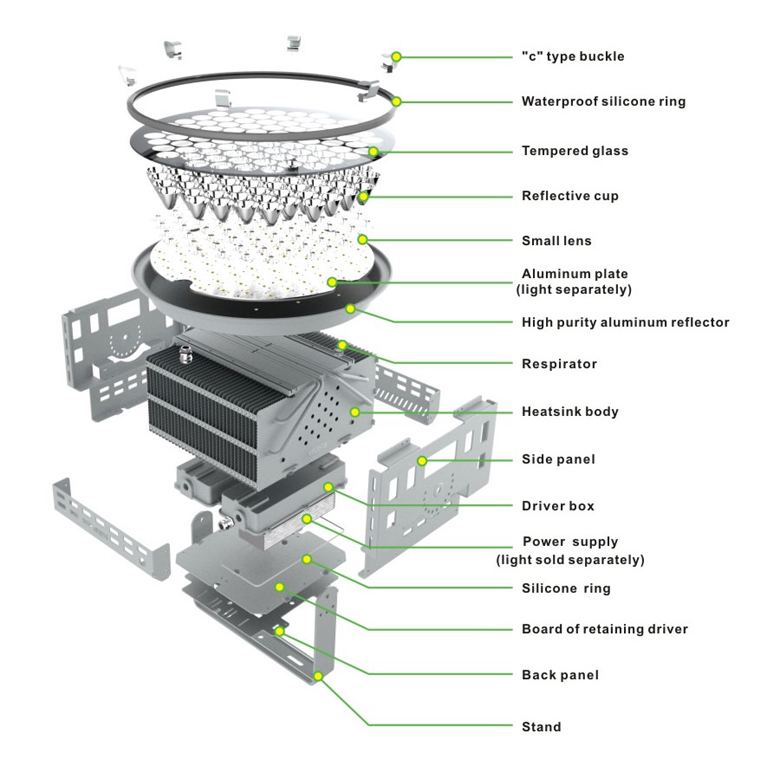 "c" type buckle
Waterproof silicone ring
Tempered glass
Reflective cup
Small lens
Aluminum plate
(light separately)
High purity aluminum reflector
Respirator
Heatsink body
Side panel
Driver box
Power supply
(light sold separately)
Silicone ring
Board of retaining driver
Back panel
Stand