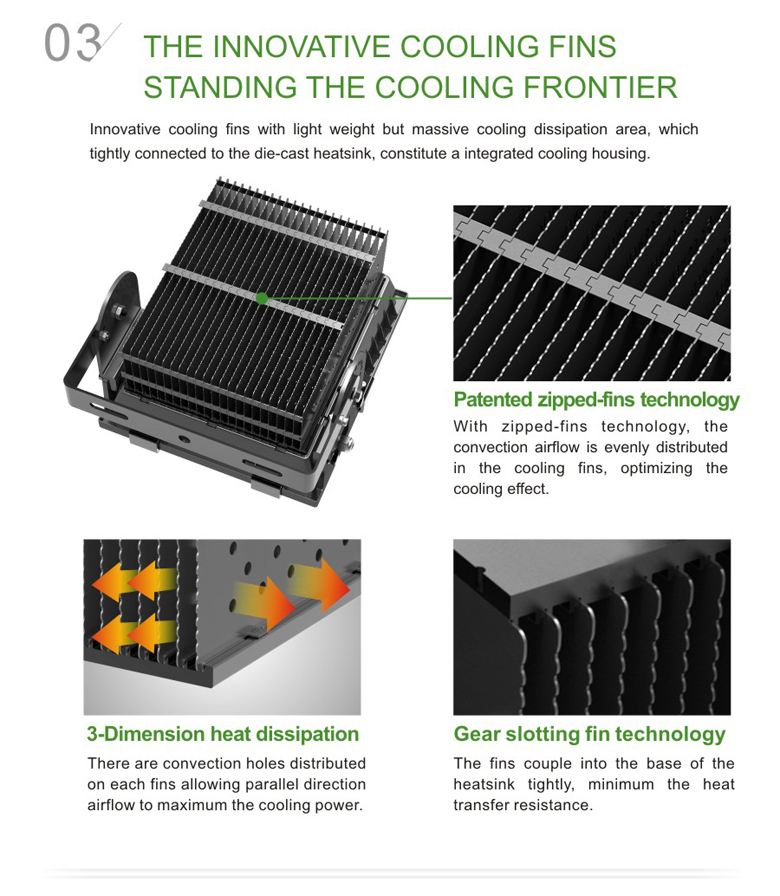 03

THE INNOVATIVE COOLING FINS
STANDING THE COOLING FRONTIER

Innovative cooling fins with light weight but massive cooling dissipation area, which tightly connected to the die-cast heatsink, constitute a integrated cooling housing.

Patented zipped-fins technology

With zipped-fins technology, the convection airflow is evenly distributed in the cooling fins, optimizing the cooling effect.

3-Dimension heat dissipation

There are convection holes distributed on each fins allowing parallel direction airflow to maximum the cooling power.

Gear slotting fin technology

The fins couple into the base of the heatsink tightly, minimum the heat transfer resistance.