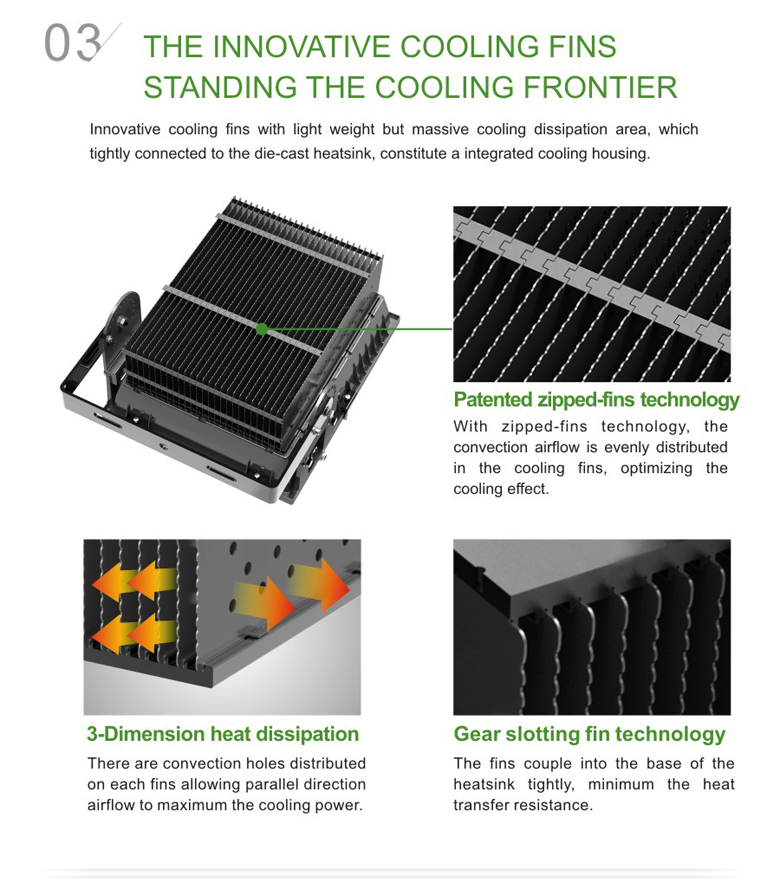 03

THE INNOVATIVE COOLING FINS
STANDING THE COOLING FRONTIER

Innovative cooling fins with light weight but massive cooling dissipation area, which tightly connected to the die-cast heatsink, constitute a integrated cooling housing.

Patented zipped-fins technology

With zipped-fins technology, the convection airflow is evenly distributed in the cooling fins, optimizing the cooling effect.

3-Dimension heat dissipation

There are convection holes distributed on each fins allowing parallel direction airflow to maximum the cooling power.

Gear slotting fin technology

The fins couple into the base of the heatsink tightly, minimum the heat transfer resistance.