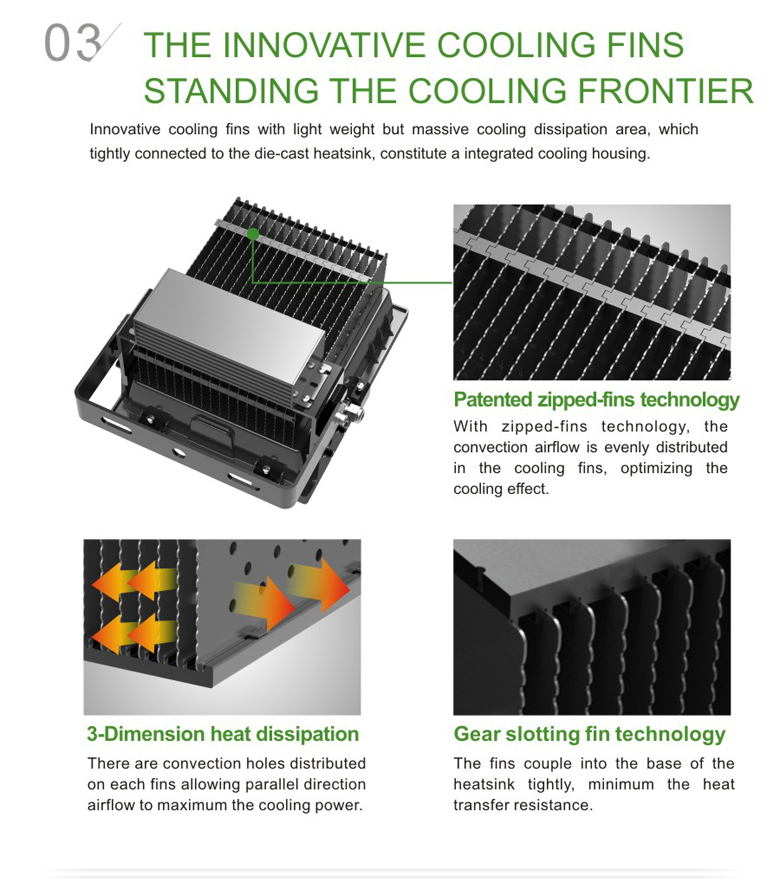 03 THE INNOVATIVE COOLING FINS STANDING THE COOLING FRONTIER

Innovative cooling fins with light weight but massive cooling dissipation area, which tightly connected to the die-cast heatsink, constitute a integrated cooling housing.

Patented zipped-fins technology

With zipped-fins technology, the convection airflow is evenly distributed in the cooling fins, optimizing the cooling effect.

3-Dimension heat dissipation

There are convection holes distributed on each fins allowing parallel direction airflow to maximum the cooling power.

Gear slotting fin technology

The fins couple into the base of the heatsink tightly, minimum the heat transfer resistance.