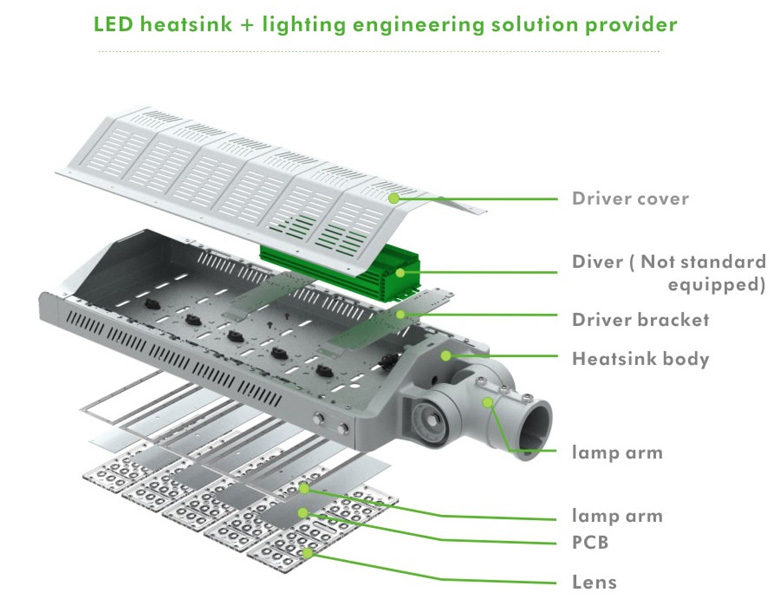 LED heatsink + lighting engineering solution provider

Driver cover

Diver ( Not standard equipped)

Driver bracket

Heatsink body

lamp arm

lamp arm

PCB

Lens