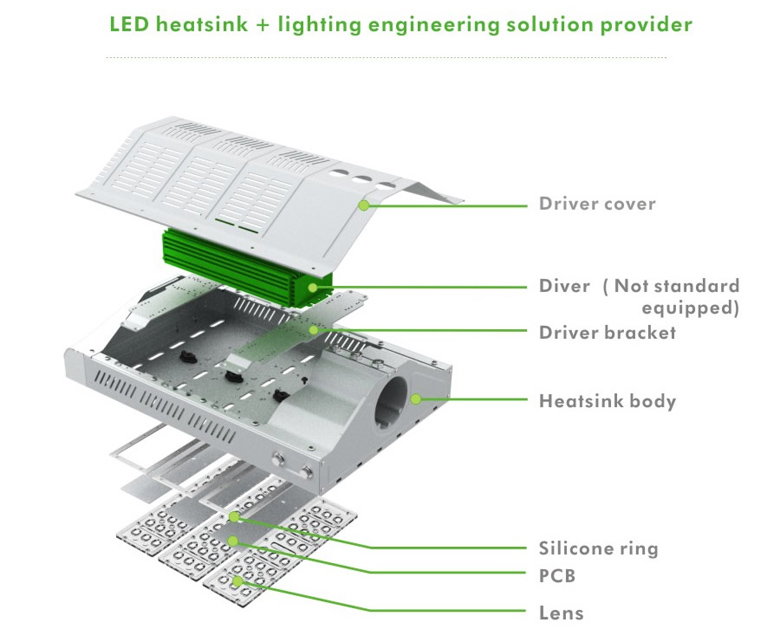 LED heatsink + lighting engineering solution provider

Driver cover

Diver ( Not standard equipped)

Driver bracket

Heatsink body

Silicone ring

PCB

Lens